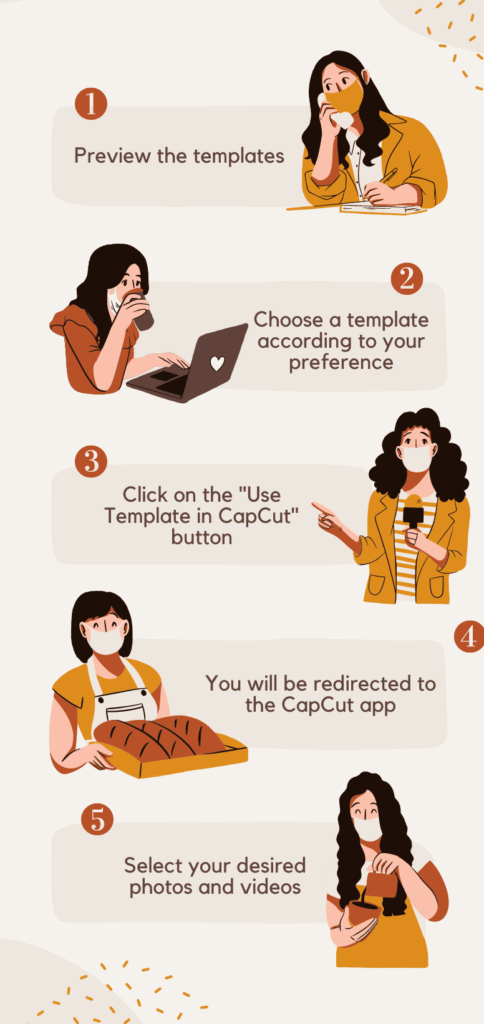 1
Preview the templates

2
Choose a template according to your preference

3
Click on the "Use Template in CapCut" button

4
You will be redirected to the CapCut app

5
Select your desired photos and videos